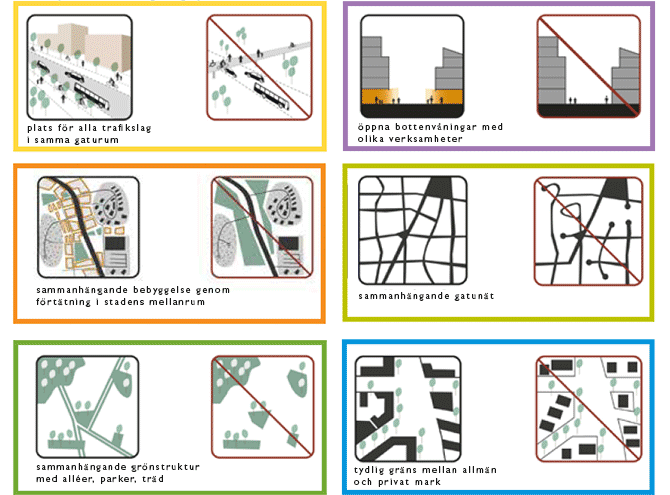 plats för alla trafikslag i samma gaturum

öppna bottenvåningar med olika verksamheter

sammanhängande bebyggelse genom förtätning i stadens mellanrum

sammanhängande gatunät

sammanhängande grönstruktur med alléer, parker, träd

tydlig gräns mellan allmän och privat mark